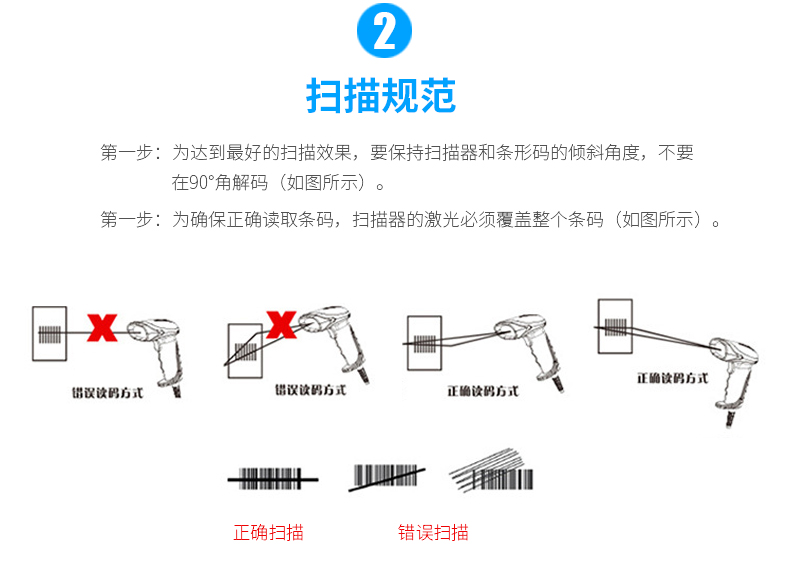 2

扫描规范

第一步：为达到最好的扫描效果，要保持扫描器和条形码的倾斜角度，不要在90°角解码（如图所示）。

第一步：为确保正确读取条码，扫描器的激光必须覆盖整个条码（如图所示）。

错误读码方式

错误读码方式

正确读码方式

正确读码方式

正确扫描

错误扫描